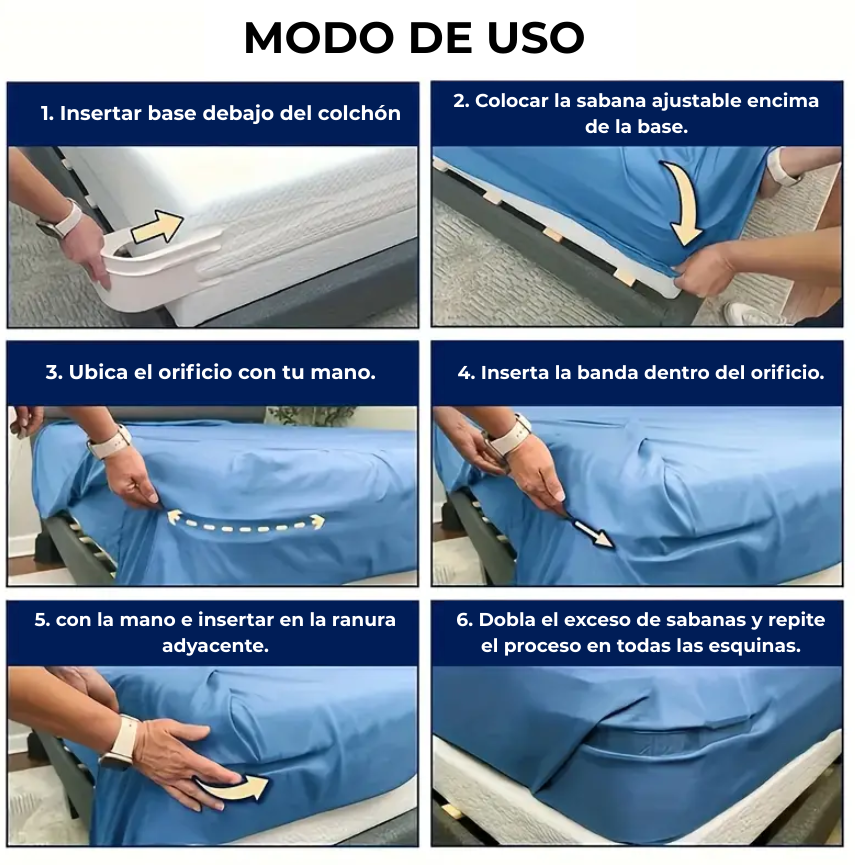 MODO DE USO

1. Insertar base debajo del colchón

2. Colocar la sabana ajustable encima de la base.

3. Ubica el orificio con tu mano.

4. Inserta la banda dentro del orificio.

5. con la mano e insertar en la ranura adyacente.

6. Dobla el exceso de sabanas y repite el proceso en todas las esquinas.