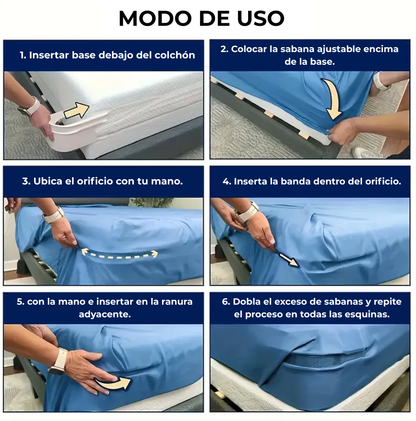 MODO DE USO

1. Insertar base debajo del colchón

2. Colocar la sabana ajustable encima de la base.

3. Ubica el orificio con tu mano.

4. Inserta la banda dentro del orificio.

5. con la mano e insertar en la ranura adyacente.

6. Dobla el exceso de sabanas y repite el proceso en todas las esquinas.